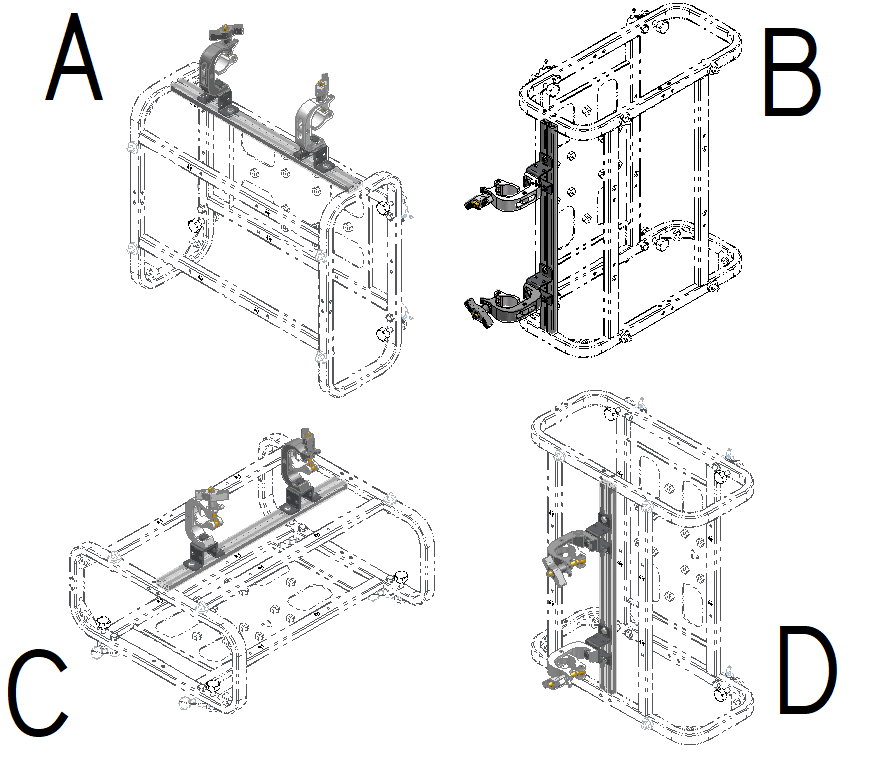 A

B

C

D