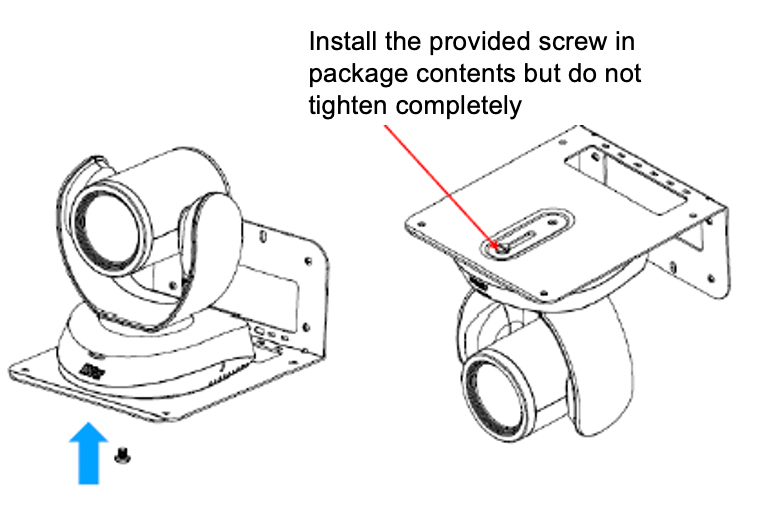 Install the provided screw in package contents but do not tighten completely